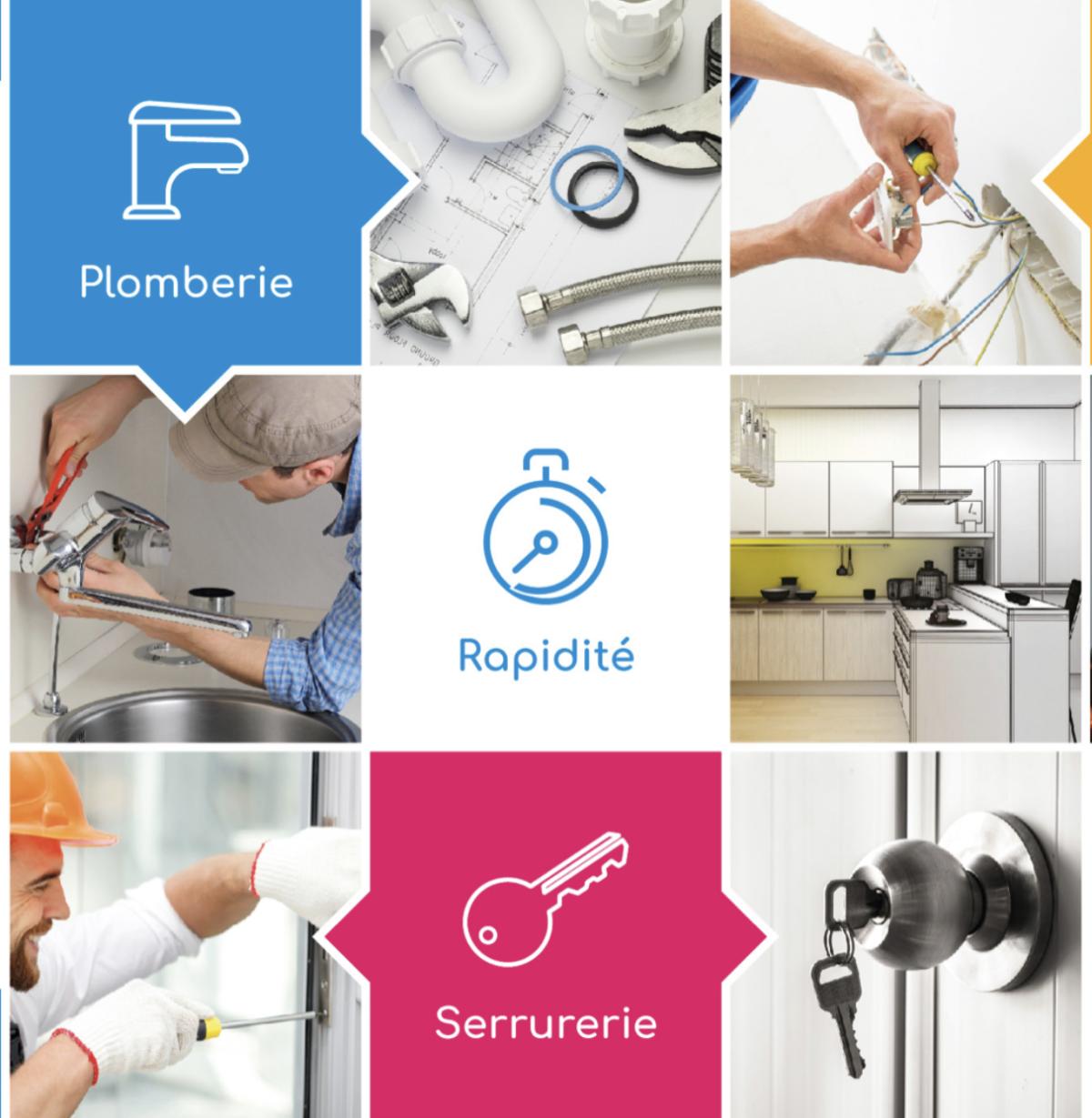 Plomberie

Rapidité

Serrurerie